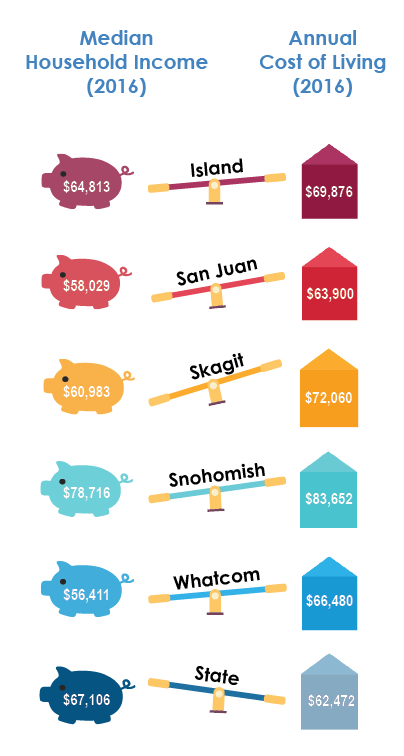 Median Household Income (2016)

Annual Cost of Living (2016)

$64,813
Island
$69,876

$58,029
San Juan
$63,900

$60,983
Skagit
$72,060

$78,716
Snohomish
$83,652

$56,411
Whatcom
$66,480

$67,106
State
$62,472